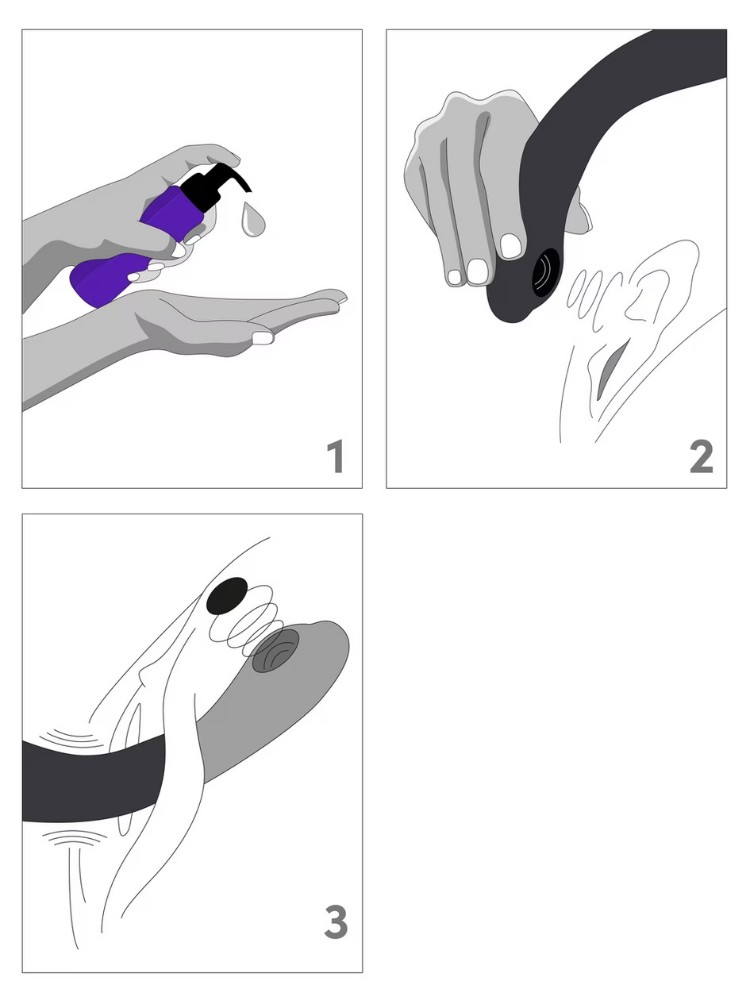 1

2

3