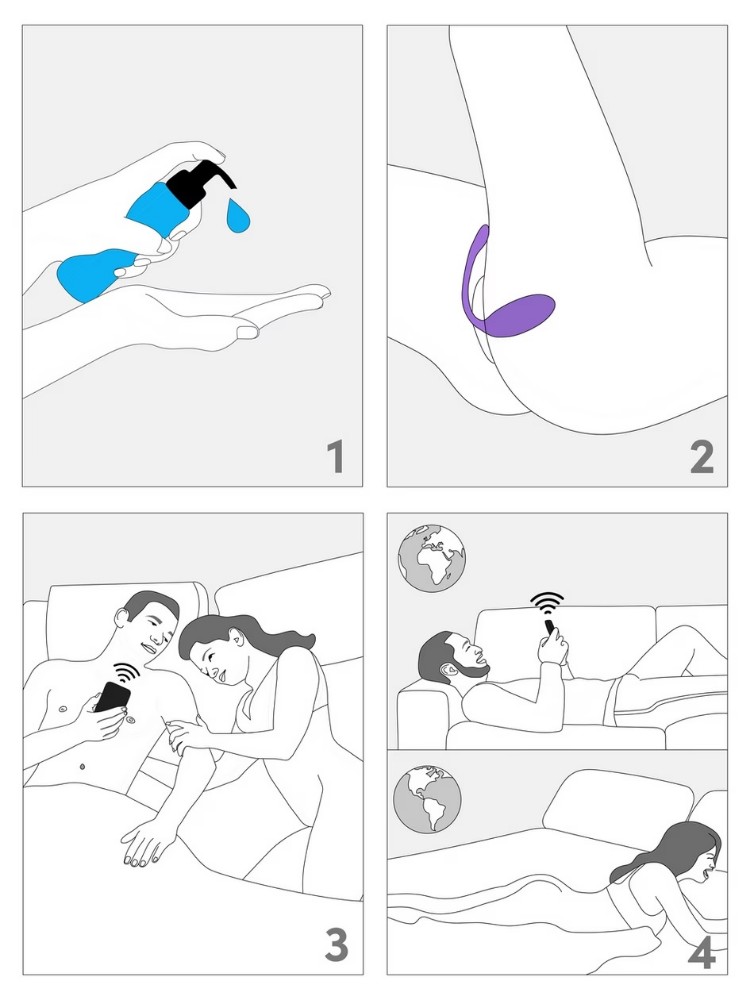 1

2

3

4