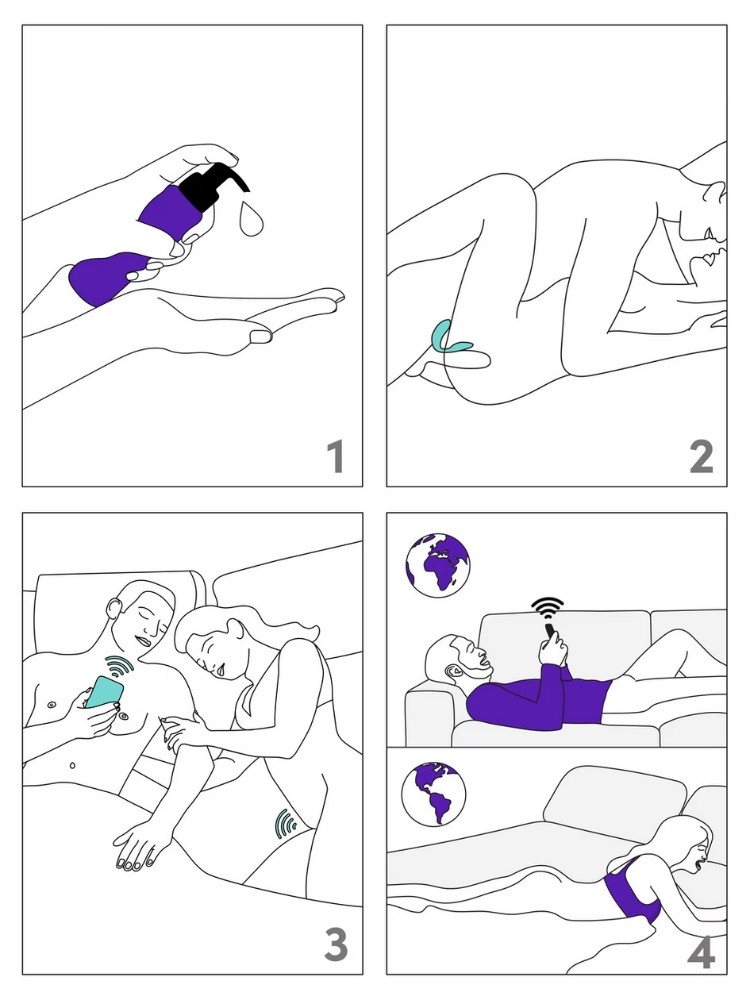 1

2

3

4