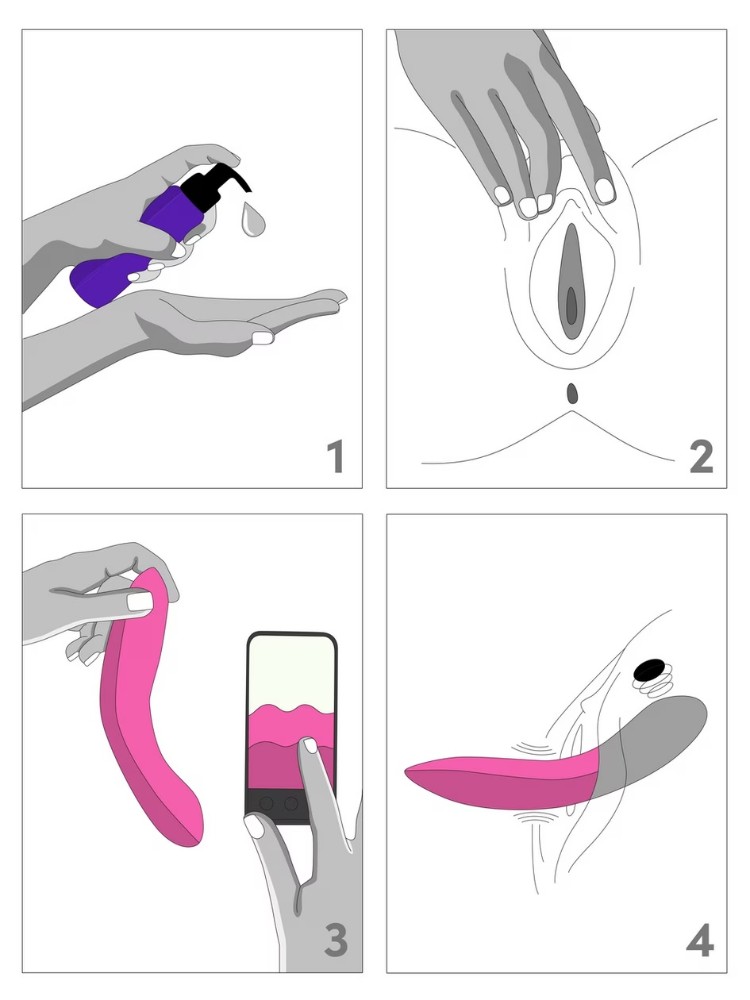 1

2

3

4