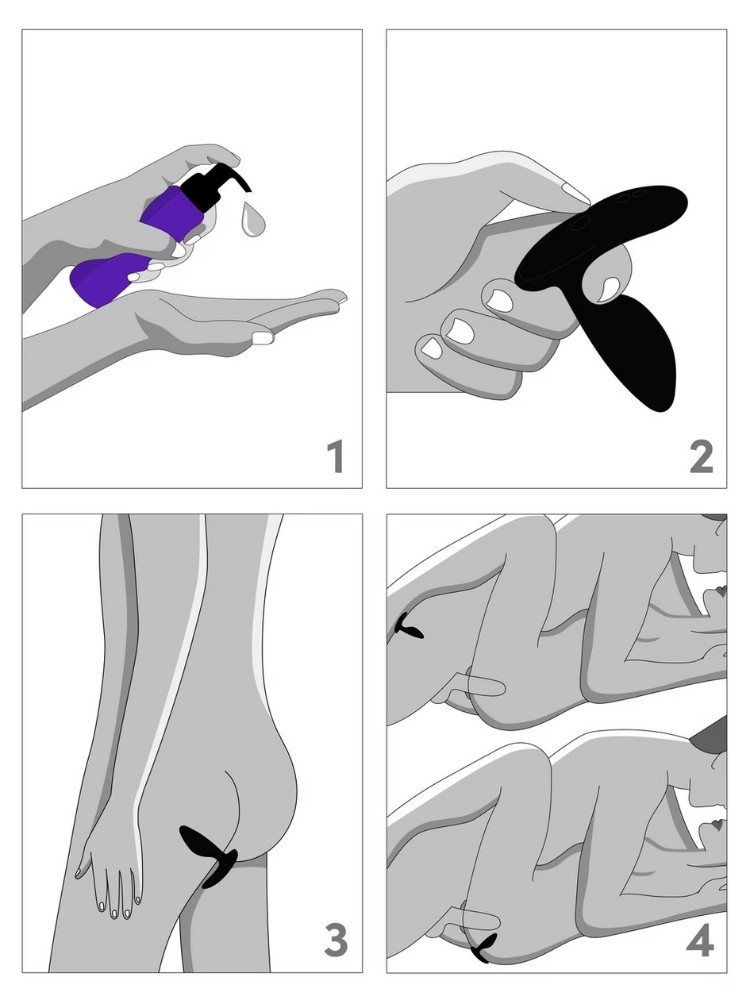 1

2

3

4