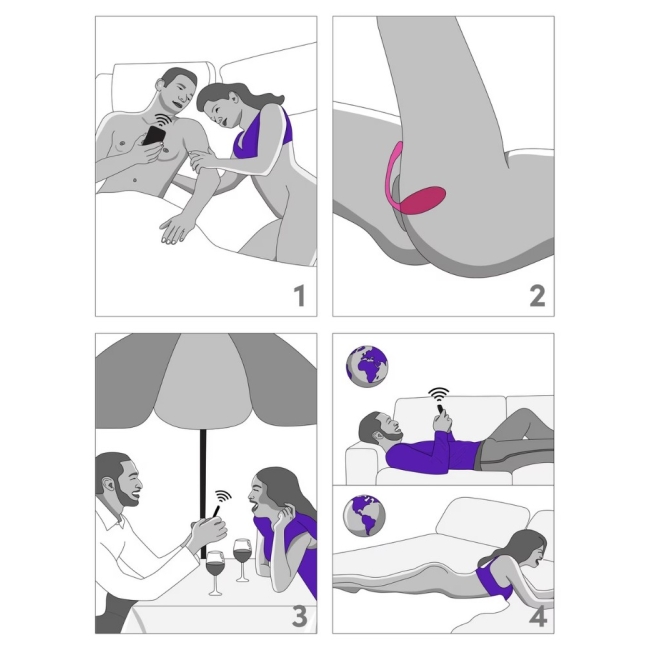 1

2

3

4