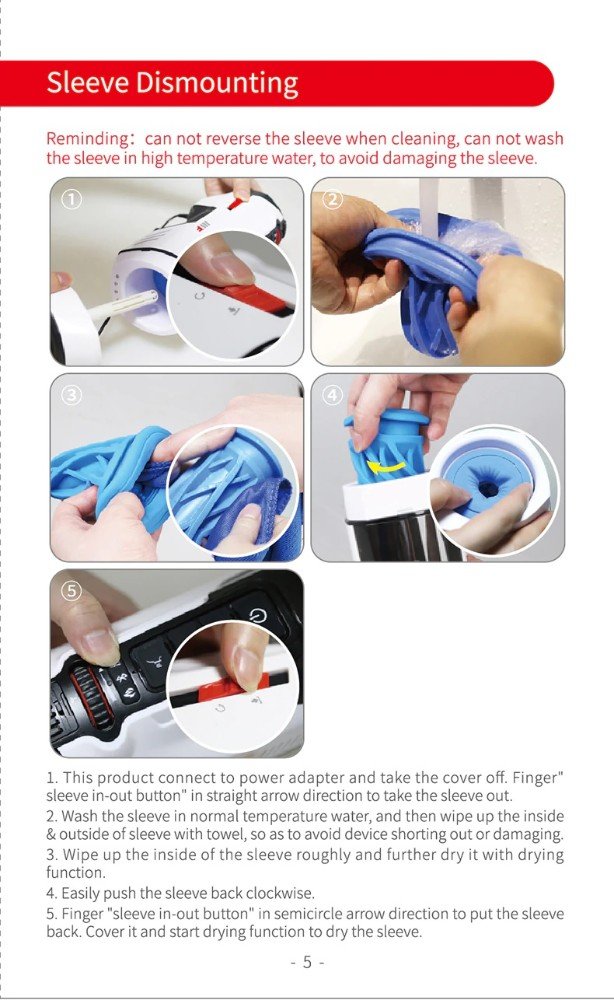 Sleeve Dismounting

Reminding: can not reverse the sleeve when cleaning, can not wash the sleeve in high temperature water, to avoid damaging the sleeve.

①

②

③

④

⑤

1. This product connect to power adapter and take the cover off. Finger" sleeve in-out button" in straight arrow direction to take the sleeve out.
2. Wash the sleeve in normal temperature water, and then wipe up the inside & outside of sleeve with towel, so as to avoid device shorting out or damaging.
3. Wipe up the inside of the sleeve roughly and further dry it with drying function.
4. Easily push the sleeve back clockwise.
5. Finger "sleeve in-out button" in semicircle arrow direction to put the sleeve back. Cover it and start drying function to dry the sleeve.

- 5 -