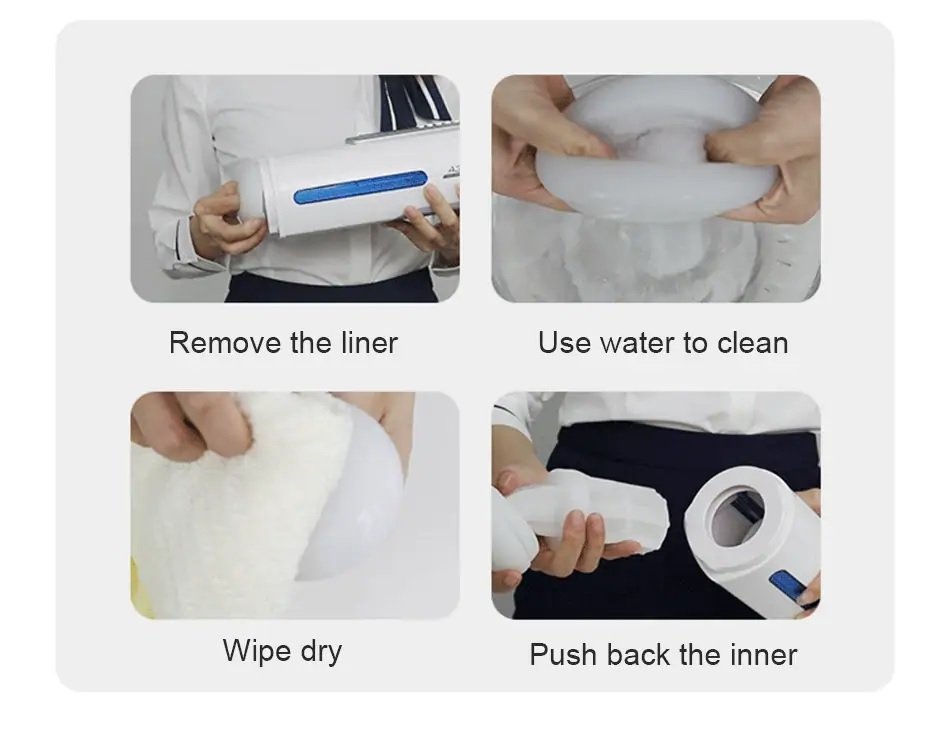 Remove the liner

Use water to clean

Wipe dry

Push back the inner