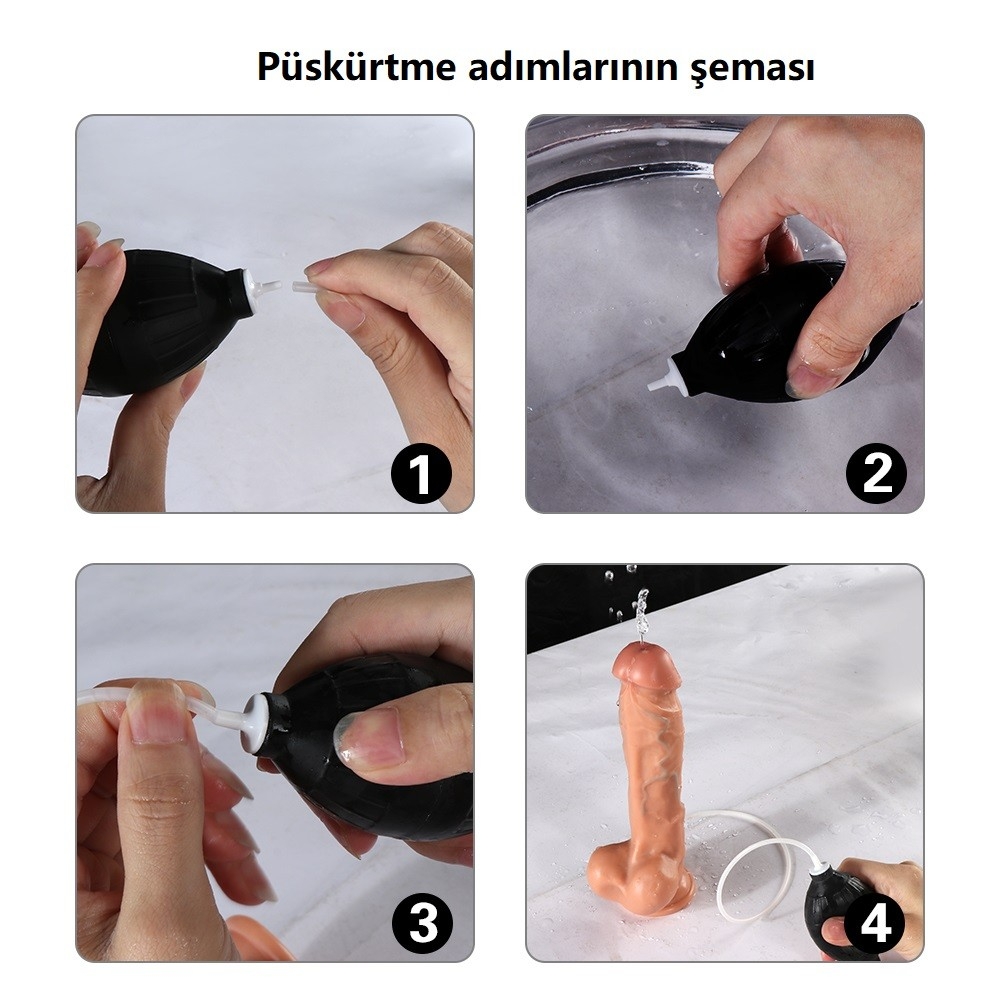 Püskürtme adımlarının şeması

1

2

3

4