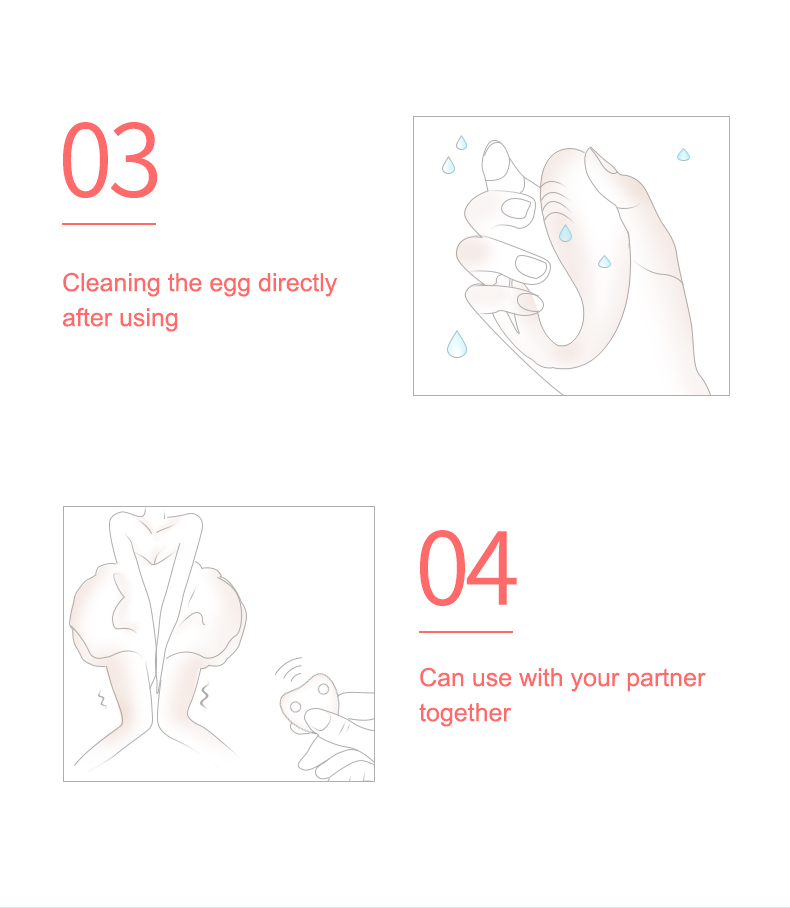 03

Cleaning the egg directly after using

04

Can use with your partner together