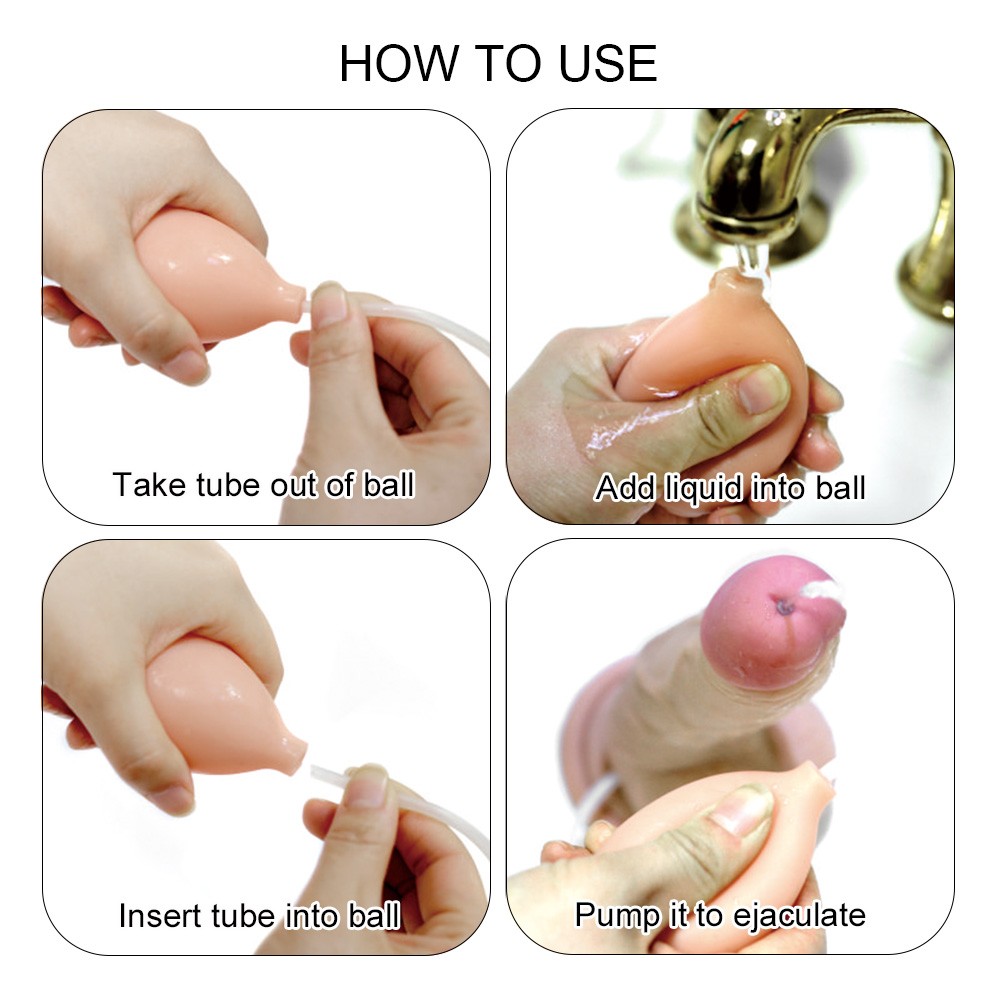 HOW TO USE

Take tube out of ball

Add liquid into ball

Insert tube into ball

Pump it to ejaculate