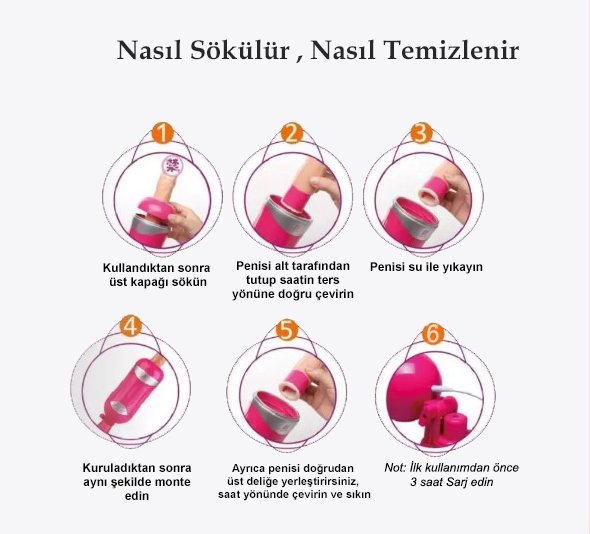 Nasıl Sökülür , Nasıl Temizlenir

1

Kullandıktan sonra üst kapağı sökün

2

Penisi alt tarafından tutup saatin ters yönüne doğru çevirin

3

Penisi su ile yıkayın

4

Kuruladıktan sonra aynı şekilde monte edin

5

Ayrıca penisi doğrudan üst deliğe yerleştirirsiniz, saat yönünde çevirin ve sıkın

6

Not: İlk kullanımdan önce 3 saat Sarj edin